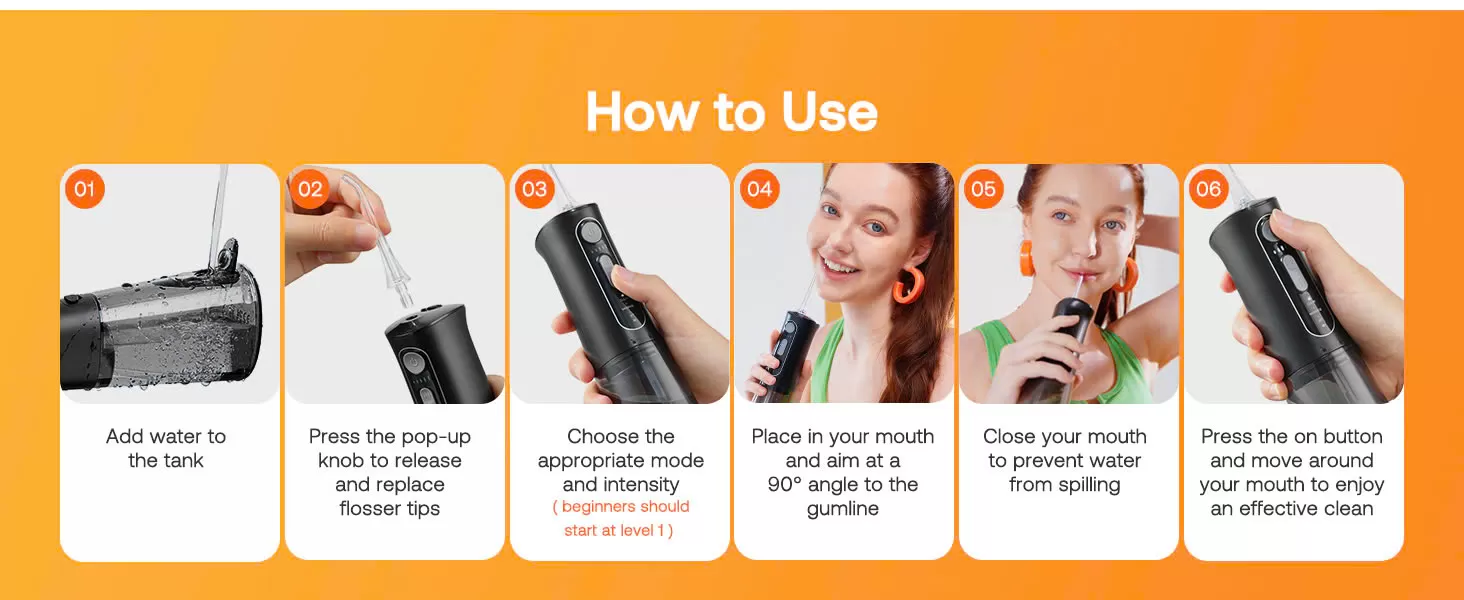 How to Use

01

Add water to the tank

02

Press the pop-up knob to release and replace flosser tips

03

Choose the appropriate mode and intensity ( beginners should start at level 1 )

04

Place in your mouth and aim at a 90° angle to the gumline

05

Close your mouth to prevent water from spilling

06

Press the on button and move around your mouth to enjoy an effective clean