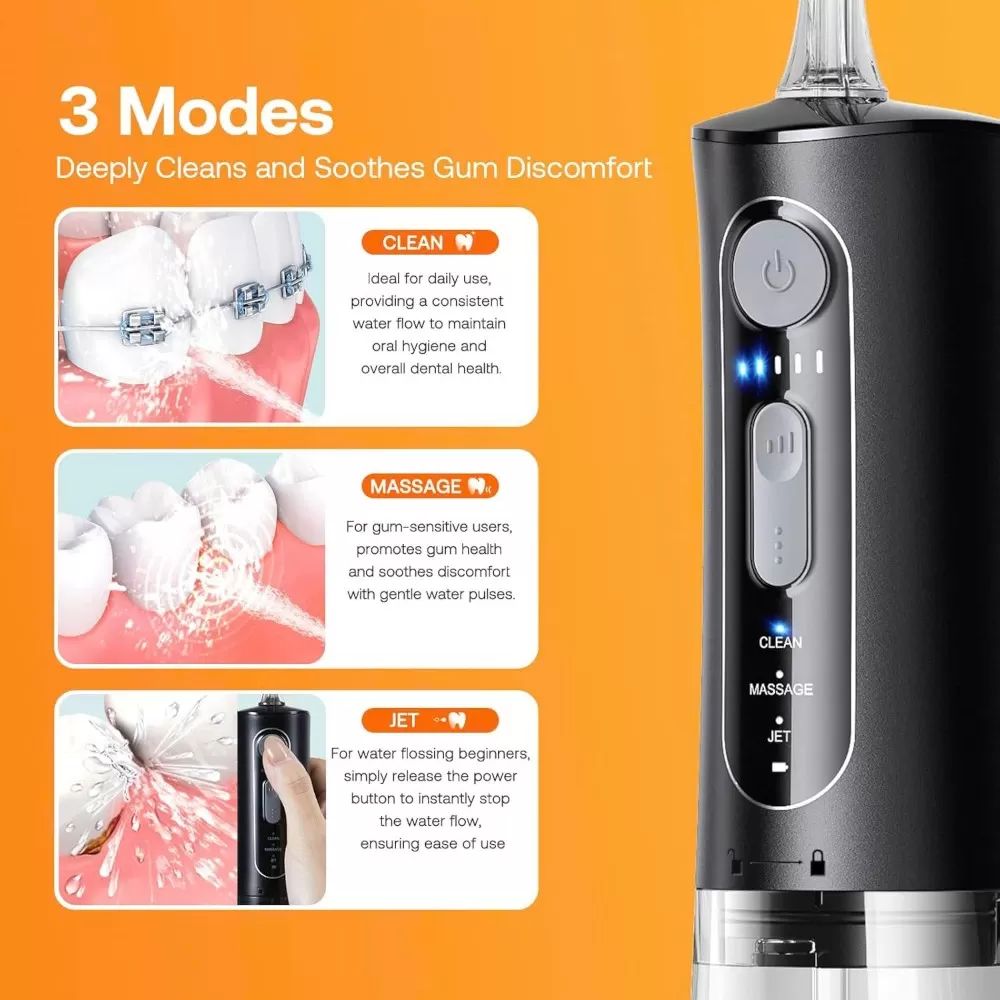 3 Modes
Deeply Cleans and Soothes Gum Discomfort

CLEAN

Ideal for daily use, providing a consistent water flow to maintain oral hygiene and overall dental health.

MASSAGE

For gum-sensitive users, promotes gum health and soothes discomfort with gentle water pulses.

JET

For water flossing beginners, simply release the power button to instantly stop the water flow, ensuring ease of use

CLEAN
MASSAGE
JET